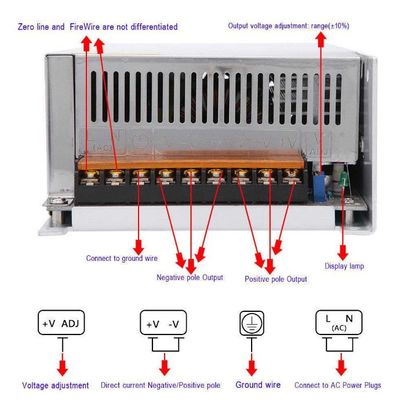 Zero line and FireWire are not differentiated

Output voltage adjustment: range(±10%)

Connect to ground wire

Negative pole Output

Positive pole Output

Display lamp

+V ADJ

+V -V

L N (AC)

Voltage adjustment

Direct current Negative/Positive pole

Ground wire

Connect to AC Power Plugs